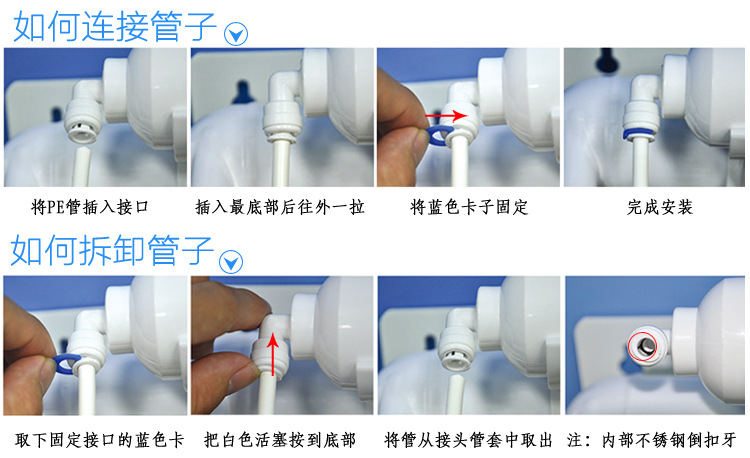 如何连接管子

将PE管插入接口

插入最底部后往外一拉

将蓝色卡子固定

完成安装

如何拆卸管子

取下固定接口的蓝色卡

把白色活塞按到底部

将管从接头管套中取出

注：内部不锈钢倒扣牙