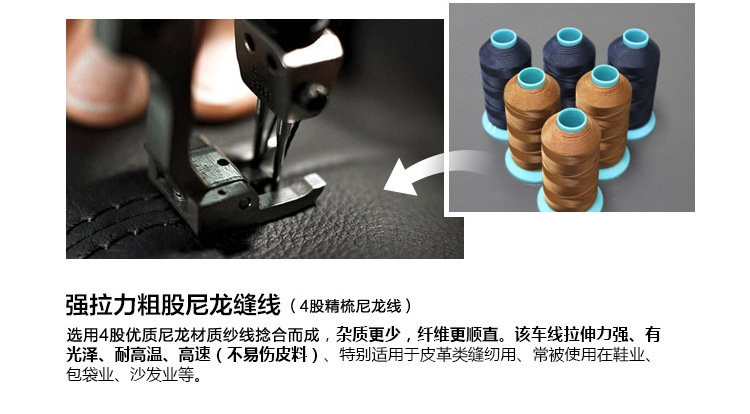 强拉力粗股尼龙缝线（4股精梳尼龙线）

选用4股优质尼龙材质纱线捻合而成，杂质更少，纤维更顺直。该车线拉伸力强、有光泽、耐高温、高速（不易伤皮料）、特别适用于皮革类缝纫用、常被使用在鞋业、包袋业、沙发业等。