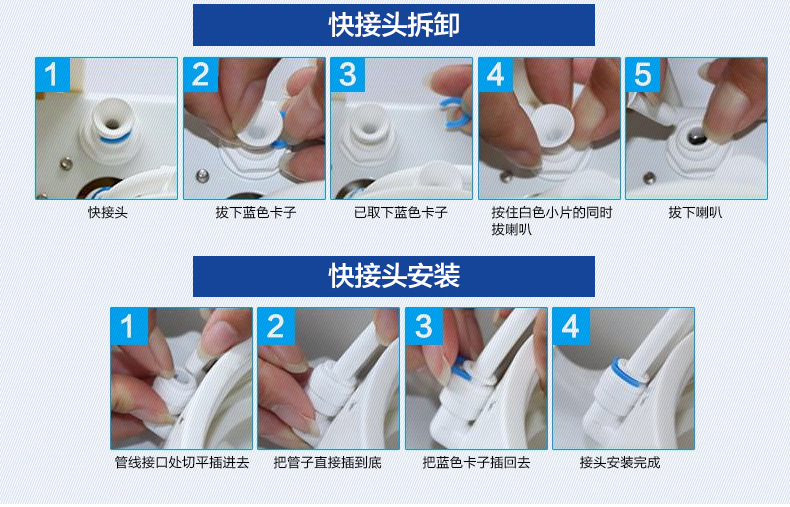 快接头拆卸

1
快接头

2
拔下蓝色卡子

3
已取下蓝色卡子

4
按住白色小片的同时拔喇叭

5
拔下喇叭

快接头安装

1
管线接口处切平插进去

2
把管子直接插到底

3
把蓝色卡子插回去

4
接头安装完成