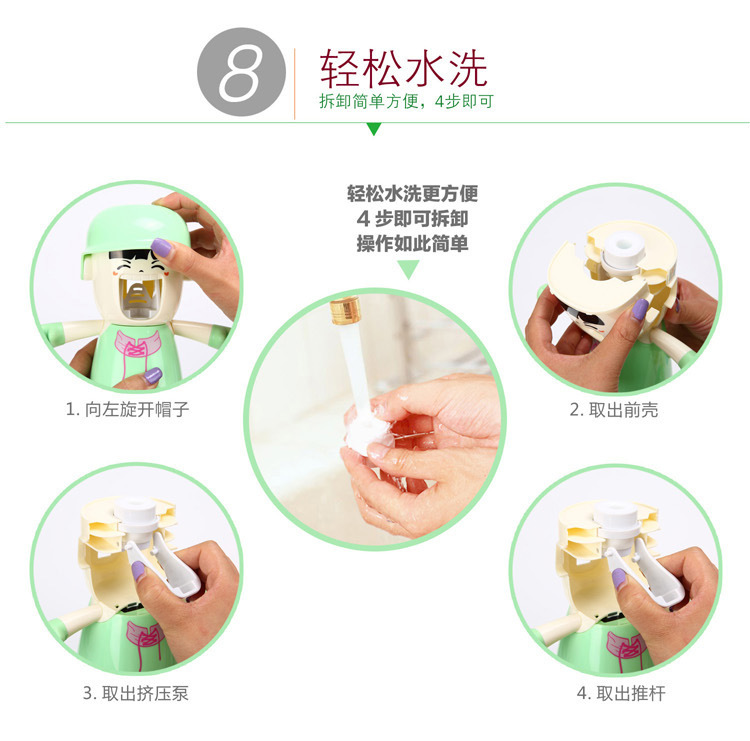 8 轻松水洗
拆卸简单方便，4步即可

轻松水洗更方便
4 步即可拆卸
操作如此简单

1. 向左旋开帽子

2. 取出前壳

3. 取出挤压泵

4. 取出推杆