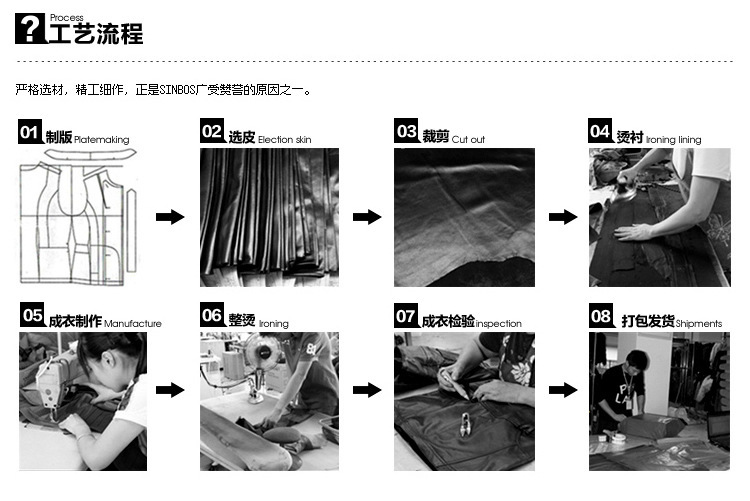 ? Process 工艺流程

严格选材，精工细作，正是SINBOS广受赞誉的原因之一。

01 制版 Platemaking

02 选皮 Election skin

03 裁剪 Cut out

04 烫衬 Ironing lining

05 成衣制作 Manufacture

06 整烫 Ironing

07 成衣检验 inspection

08 打包发货 Shipments