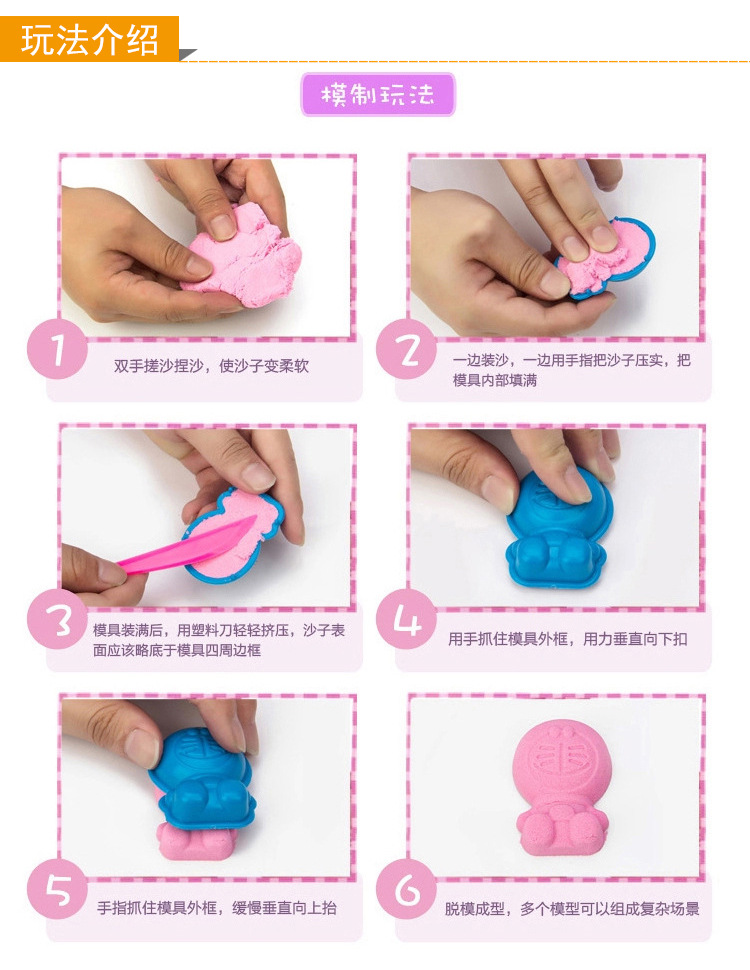 玩法介绍

模制玩法

1 双手搓沙捏沙，使沙子变柔软

2 一边装沙，一边用手指把沙子压实，把模具内部填满

3 模具装满后，用塑料刀轻轻挤压，沙子表面应该略底于模具四周边框

4 用手抓住模具外框，用力垂直向下扣

5 手指抓住模具外框，缓慢垂直向上抬

6 脱模成型，多个模型可以组成复杂场景