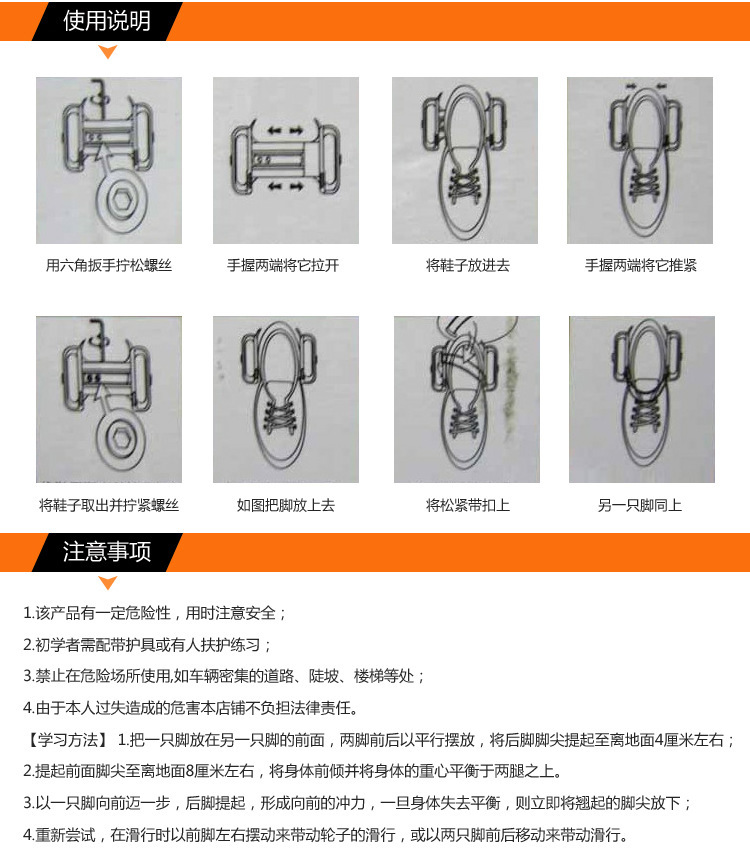 使用说明

用六角扳手拧松螺丝

手握两端将它拉开

将鞋子放进去

手握两端将它推紧

将鞋子取出并拧紧螺丝

如图把脚放上去

将松紧带扣上

另一只脚同上

注意事项

1.该产品有一定危险性，用时注意安全；

2.初学者需配带护具或有人扶护练习；

3.禁止在危险场所使用,如车辆密集的道路、陡坡、楼梯等处；

4.由于本人过失造成的危害本店铺不负担法律责任。

【学习方法】 1.把一只脚放在另一只脚的前面，两脚前后以平行摆放，将后脚脚尖提起至离地面4厘米左右；

2.提起前面脚尖至离地面8厘米左右，将身体前倾并将身体的重心平衡于两腿之上。

3.以一只脚向前迈一步，后脚提起，形成向前的冲力，一旦身体失去平衡，则立即将翘起的脚尖放下；

4.重新尝试，在滑行时以前脚左右摆动来带动轮子的滑行，或以两只脚前后移动来带动滑行。