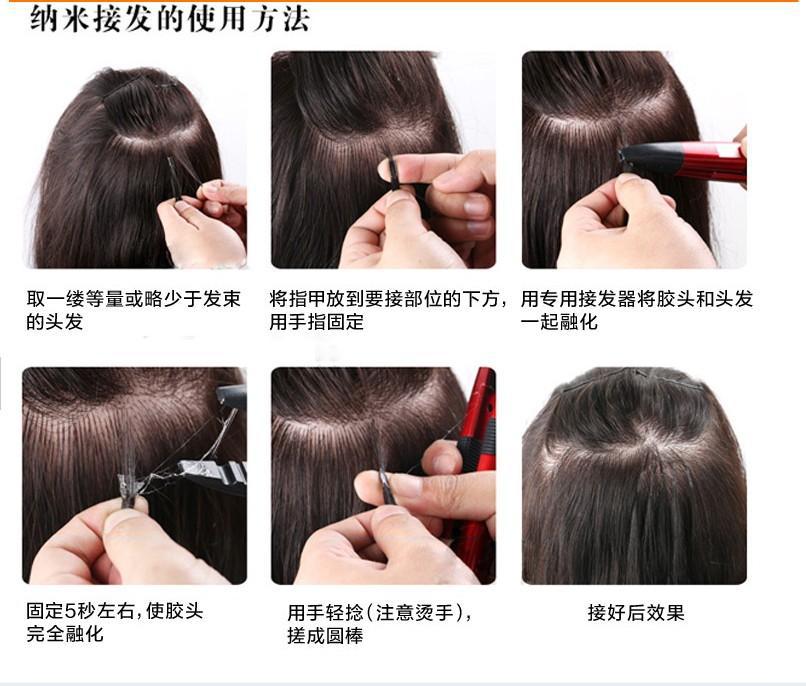 纳米接发的使用方法

取一缕等量或略少于发束的头发

将指甲放到要接部位的下方，用手指固定

用专用接发器将胶头和头发一起融化

固定5秒左右，使胶头完全融化

用手轻捻（注意烫手），搓成圆棒

接好后效果