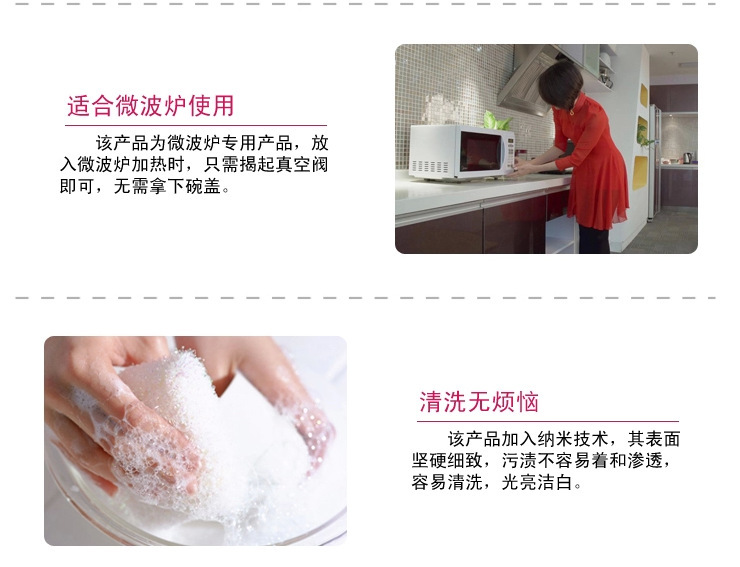 适合微波炉使用

该产品为微波炉专用产品，放入微波炉加热时，只需揭起真空阀即可，无需拿下碗盖。

清洗无烦恼

该产品加入纳米技术，其表面坚硬细致，污渍不容易着和渗透，容易清洗，光亮洁白。