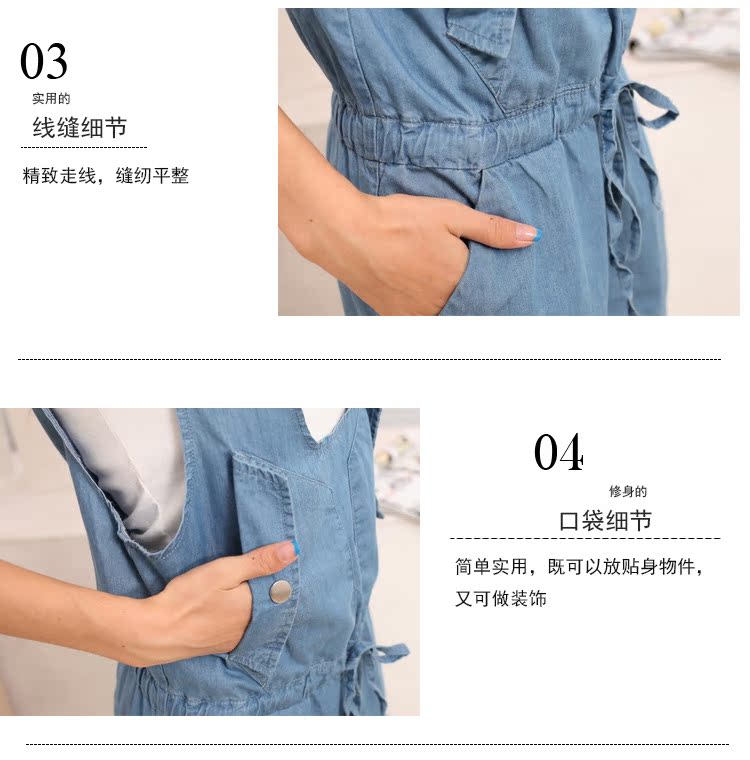 03
实用的
线缝细节
精致走线，缝纫平整

04
修身的
口袋细节
简单实用，既可以放贴身物件，又可做装饰