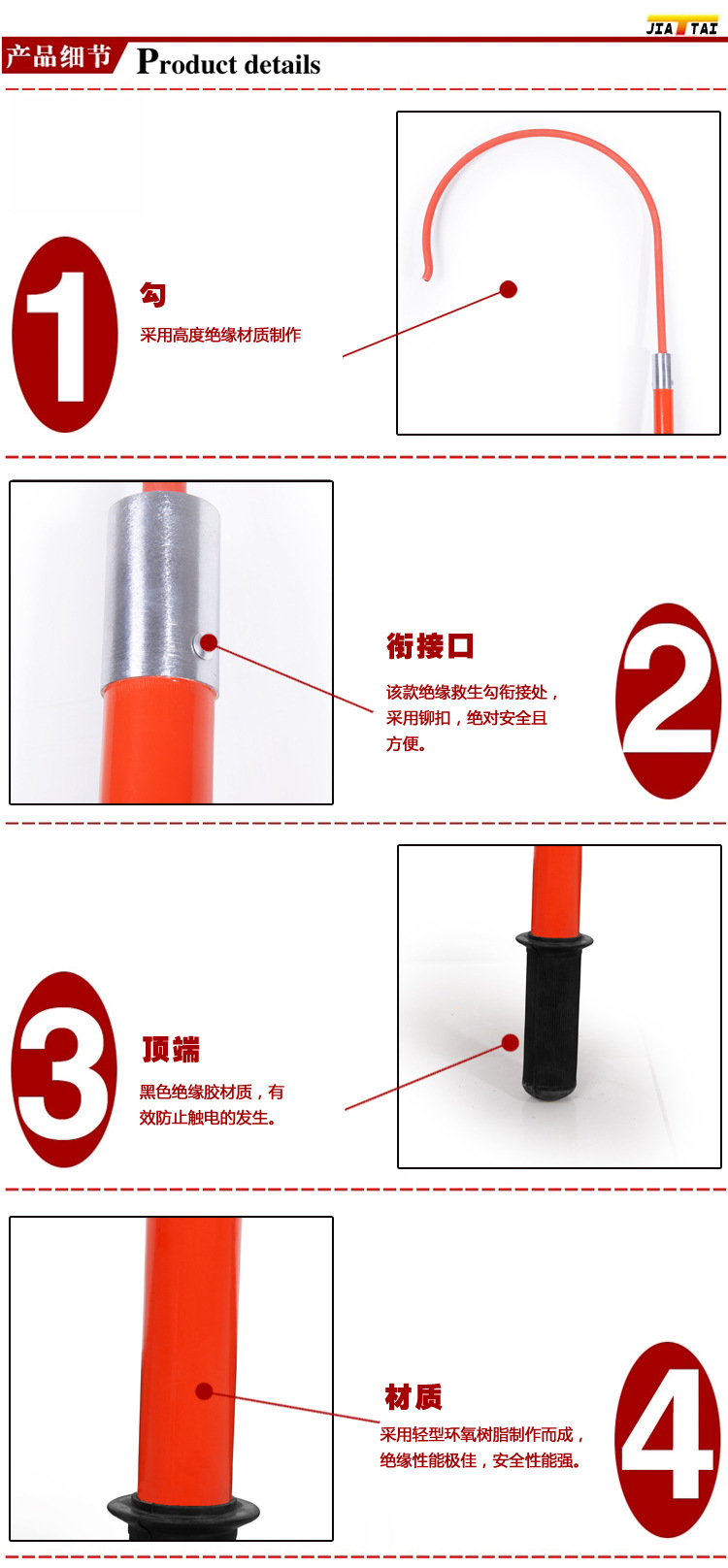 JIA TAI

产品细节 Product details

1

勾

采用高度绝缘材质制作

衔接口

该款绝缘救生勾衔接处，采用铆扣，绝对安全且方便。

2

3

顶端

黑色绝缘胶材质，有效防止触电的发生。

材质

采用轻型环氧树脂制作而成，绝缘性能极佳，安全性能强。

4