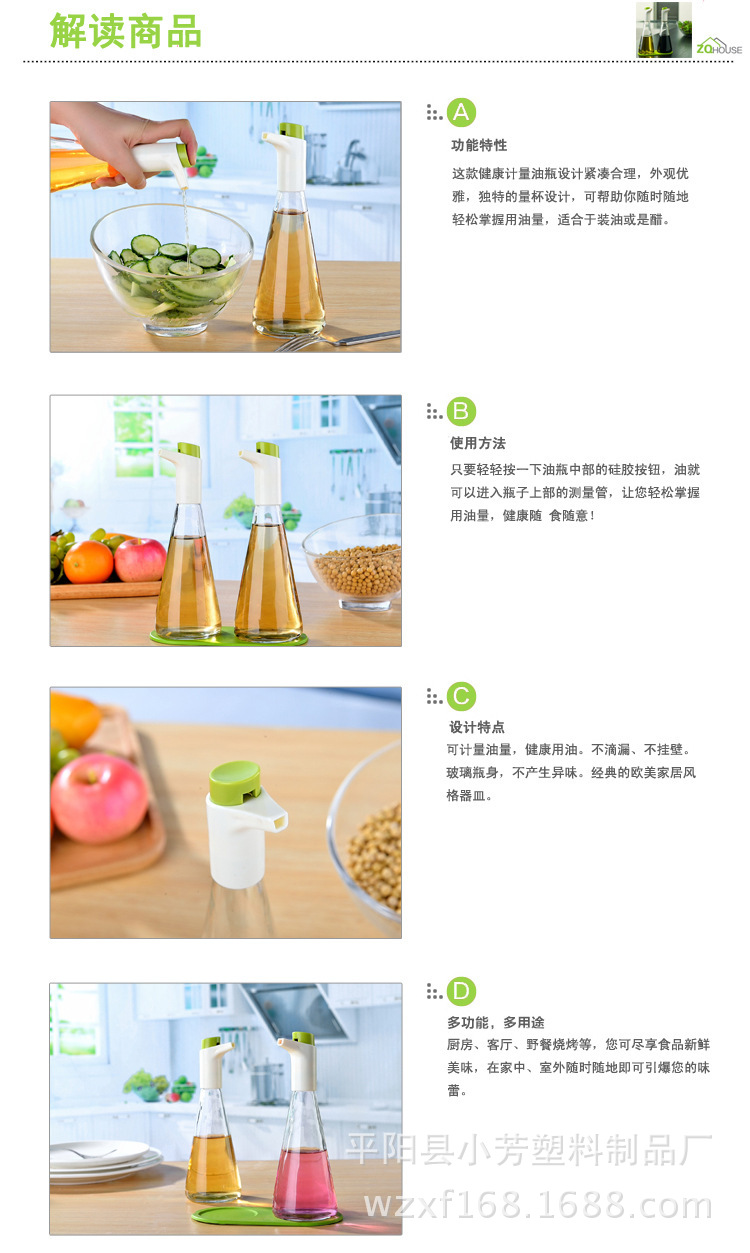 解读商品

ZQHOUSE

A
功能特性
这款健康计量油瓶设计紧凑合理，外观优雅，独特的量杯设计，可帮助你随时随地轻松掌握用油量，适合于装油或是醋。

B
使用方法
只要轻轻按一下油瓶中部的硅胶按钮，油就可以进入瓶子上部的测量管，让您轻松掌握用油量，健康随 食随意！

C
设计特点
可计量油量，健康用油。不滴漏、不挂壁。玻璃瓶身，不产生异味。经典的欧美家居风格器皿。

D
多功能，多用途
厨房、客厅、野餐烧烤等，您可尽享食品新鲜美味，在家中、室外随时随地即可引爆您的味蕾。

平阳县小芳塑料制品厂
wzxf168.1688.com