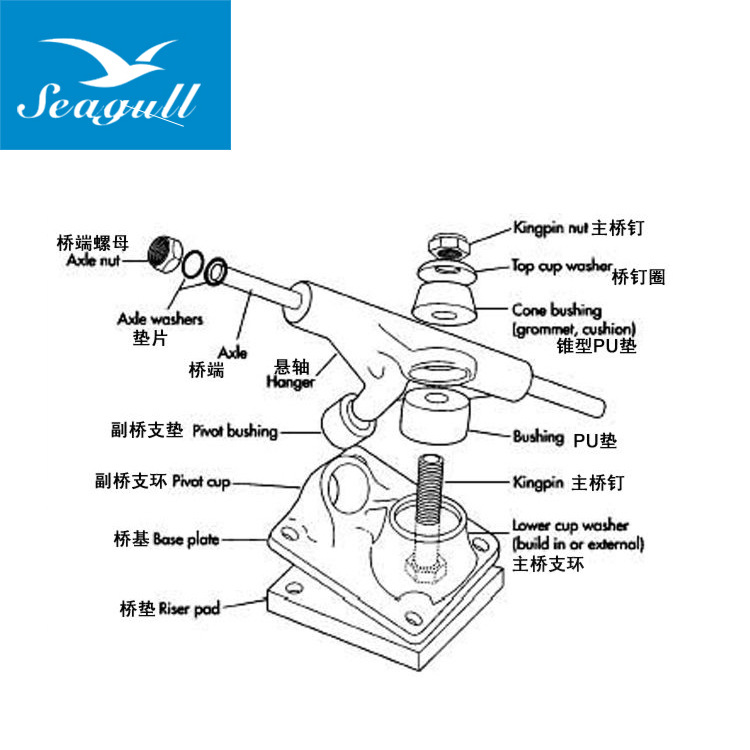 Seagull

桥端螺母
Axle nut

Axle washers
垫片

Axle
桥端

悬轴
Hanger

副桥支垫 Pivot bushing

副桥支环 Pivot cup

桥基 Base plate

桥垫 Riser pad

Kingpin nut 主桥钉

Top cup washer 桥钉圈

Cone bushing
(grommet, cushion)
锥型PU垫

Bushing PU垫

Kingpin 主桥钉

Lower cup washer
(build in or external)
主桥支环