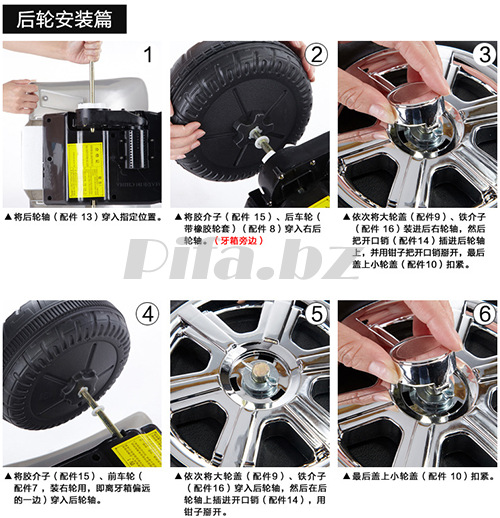 后轮安装篇

1

▲将后轮轴（配件 13）穿入指定位置。

②

▲将胶介子（配件 15）、后车轮（带橡胶轮套）（配件 8）穿入右后轮轴。（牙箱旁边）

③

▲依次将大轮盖（配件9）、铁介子（配件 16）装进后右轮轴，然后把开口销（配件14）插进后轮轴上，并用钳子把开口销掰开，最后盖上小轮盖（配件10）扣紧。

Pifa.bz

④

▲将胶介子（配件15）、前车轮（配件7，装右轮用，即离牙箱偏远的一边）穿入后轮轴。

⑤

▲依次将大轮盖（配件9）、铁介子（配件16）穿入后轮轴，然后在后轮轴上插进开口销（配件14），用钳子掰开。

⑥

▲最后盖上小轮盖（配件 10）扣紧。