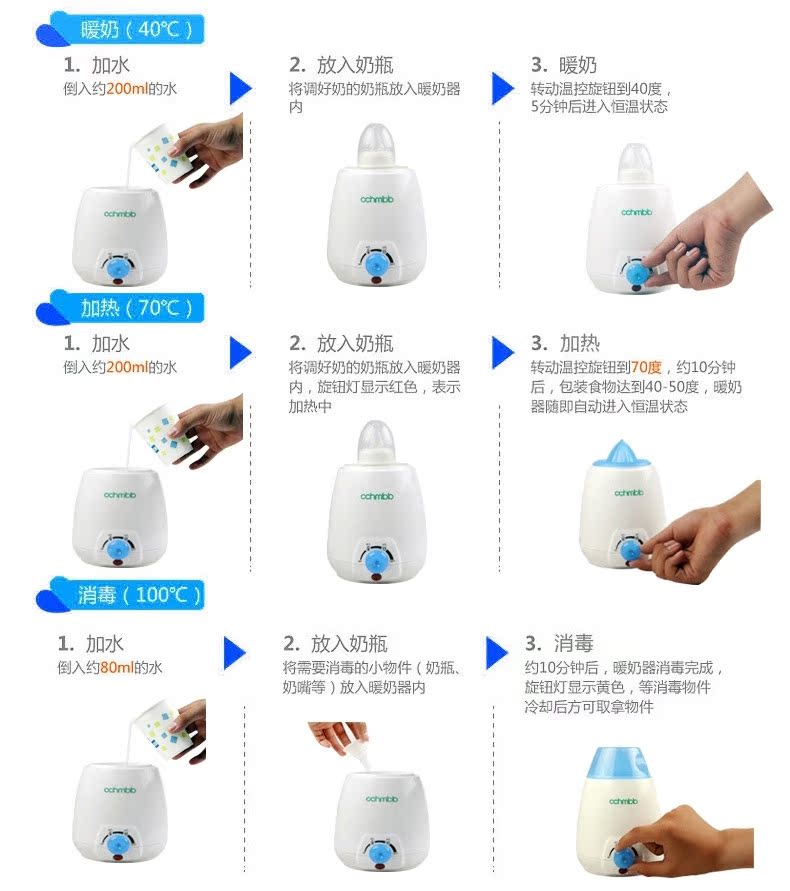 暖奶（40℃）

1. 加水
倒入约200ml的水

ochmbb

2. 放入奶瓶
将调好奶的奶瓶放入暖奶器内

ochmbb

3. 暖奶
转动温控旋钮到40度，5分钟后进入恒温状态

ochmbb

加热（70℃）

1. 加水
倒入约200ml的水

ochmbb

2. 放入奶瓶
将调好奶的奶瓶放入暖奶器内，旋钮灯显示红色，表示加热中

ochmbb

3. 加热
转动温控旋钮到70度，约10分钟后，包装食物达到40-50度，暖奶器随即自动进入恒温状态

ochmbb

消毒（100℃）

1. 加水
倒入约80ml的水

ochmbb

2. 放入奶瓶
将需要消毒的小物件（奶瓶、奶嘴等）放入暖奶器内

ochmbb

3. 消毒
约10分钟后，暖奶器消毒完成，旋钮灯显示黄色，等消毒物件冷却后方可取拿物件

ochmbb