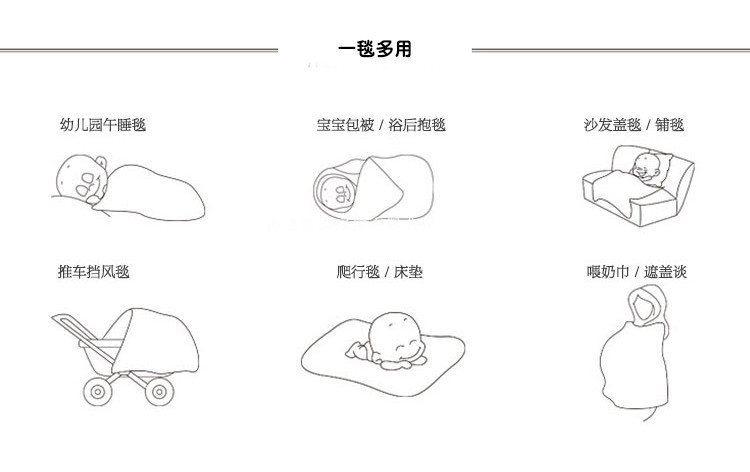 一毯多用

幼儿园午睡毯

宝宝包被 / 浴后抱毯

沙发盖毯 / 铺毯

推车挡风毯

爬行毯 / 床垫

喂奶巾 / 遮盖谈