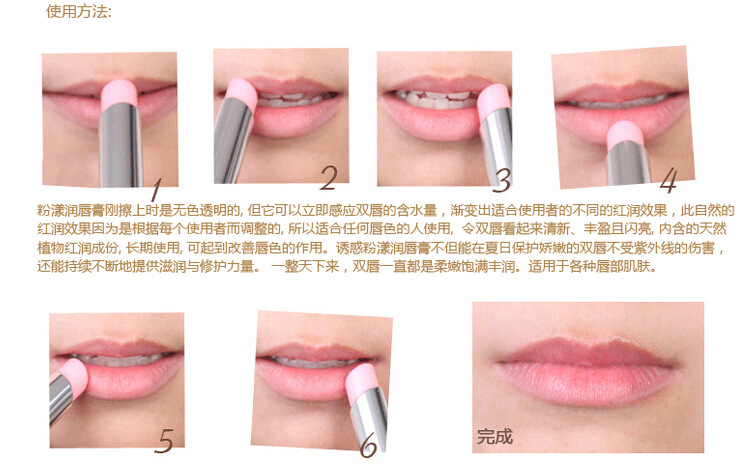 使用方法:

1

2

3

4

粉漾润唇膏刚擦上时是无色透明的, 但它可以立即感应双唇的含水量，渐变出适合使用者的不同的红润效果，此自然的红润效果因为是根据每个使用者而调整的, 所以适合任何唇色的人使用, 令双唇看起来清新、丰盈且闪亮, 内含的天然植物红润成份, 长期使用, 可起到改善唇色的作用。诱惑粉漾润唇膏不但能在夏日保护娇嫩的双唇不受紫外线的伤害，还能持续不断地提供滋润与修护力量。 一整天下来，双唇一直都是柔嫩饱满丰润。适用于各种唇部肌肤。

5

6

完成