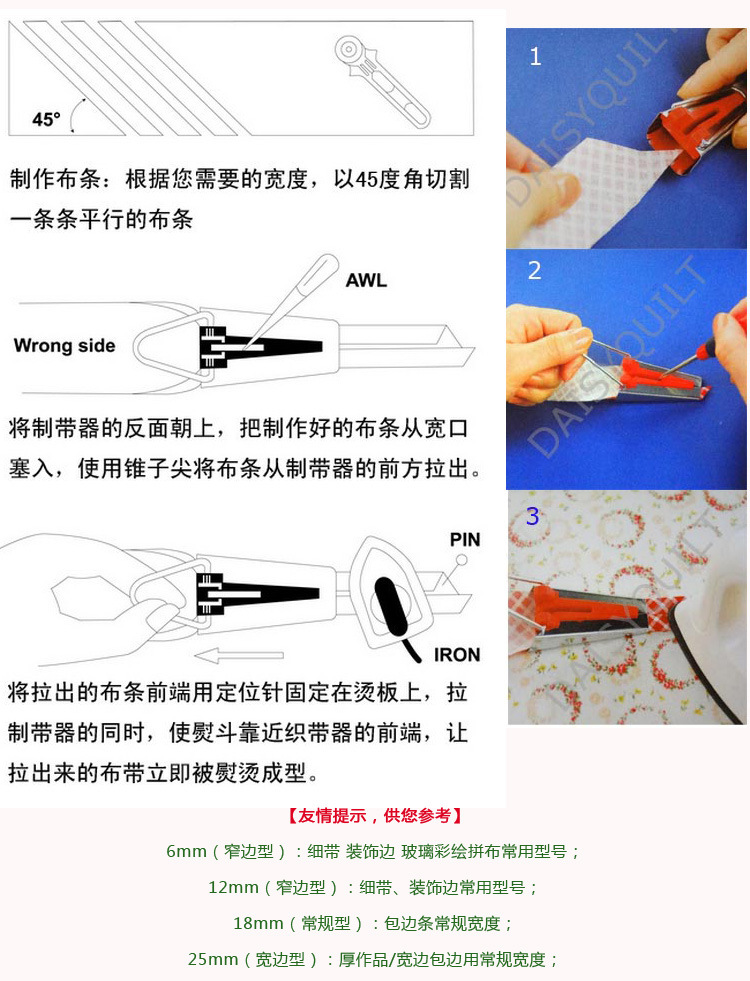 45°

制作布条：根据您需要的宽度，以45度角切割一条条平行的布条

AWL

Wrong side

将制带器的反面朝上，把制作好的布条从宽口塞入，使用锥子尖将布条从制带器的前方拉出。

PIN

IRON

将拉出的布条前端用定位针固定在烫板上，拉制带器的同时，使熨斗靠近织带器的前端，让拉出来的布带立即被熨烫成型。

1

DAISYQUILT

2

DAISYQUILT

3

DAISYQUILT

【友情提示，供您参考】

6mm（窄边型）：细带 装饰边 玻璃彩绘拼布常用型号；

12mm（窄边型）：细带、装饰边常用型号；

18mm（常规型）：包边条常规宽度；

25mm（宽边型）：厚作品/宽边包边用常规宽度；