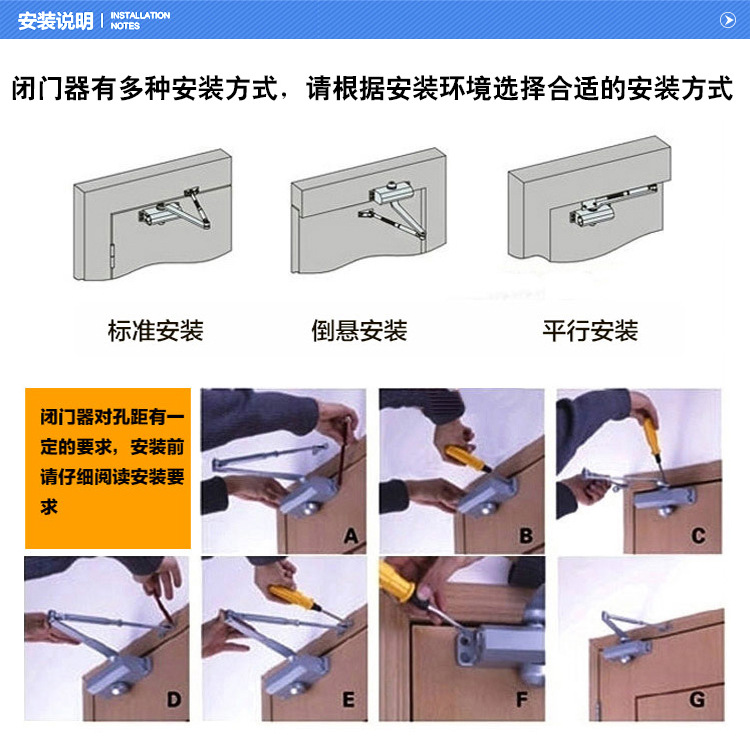 安装说明 | INSTALLATION NOTES

闭门器有多种安装方式，请根据安装环境选择合适的安装方式

标准安装

倒悬安装

平行安装

闭门器对孔距有一定的要求，安装前请仔细阅读安装要求

A

B

C

D

E

F

G