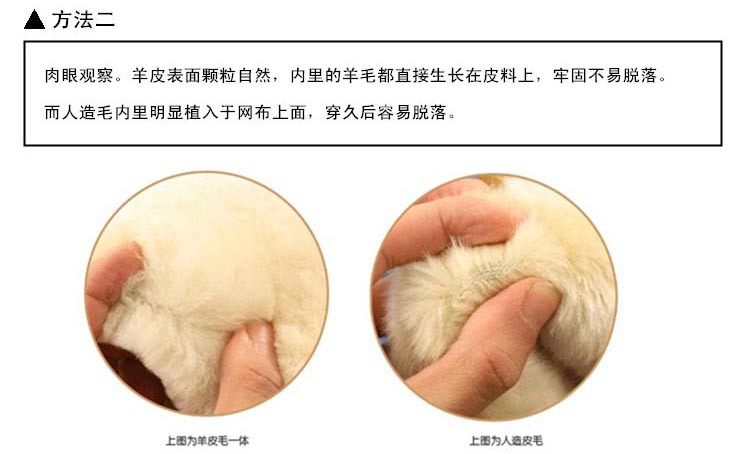 ▲ 方法二

肉眼观察。羊皮表面颗粒自然，内里的羊毛都直接生长在皮料上，牢固不易脱落。

而人造毛内里明显植入于网布上面，穿久后容易脱落。

上图为羊皮毛一体

上图为人造皮毛