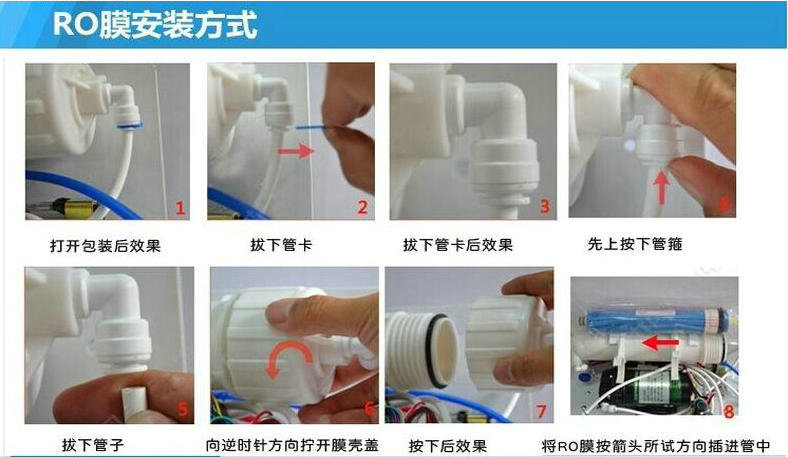 RO膜安装方式

1
打开包装后效果

2
拔下管卡

3
拔下管卡后效果

4
先上按下管箍

5
拔下管子

6
向逆时针方向拧开膜壳盖

7
按下后效果

8
将RO膜按箭头所试方向插进管中