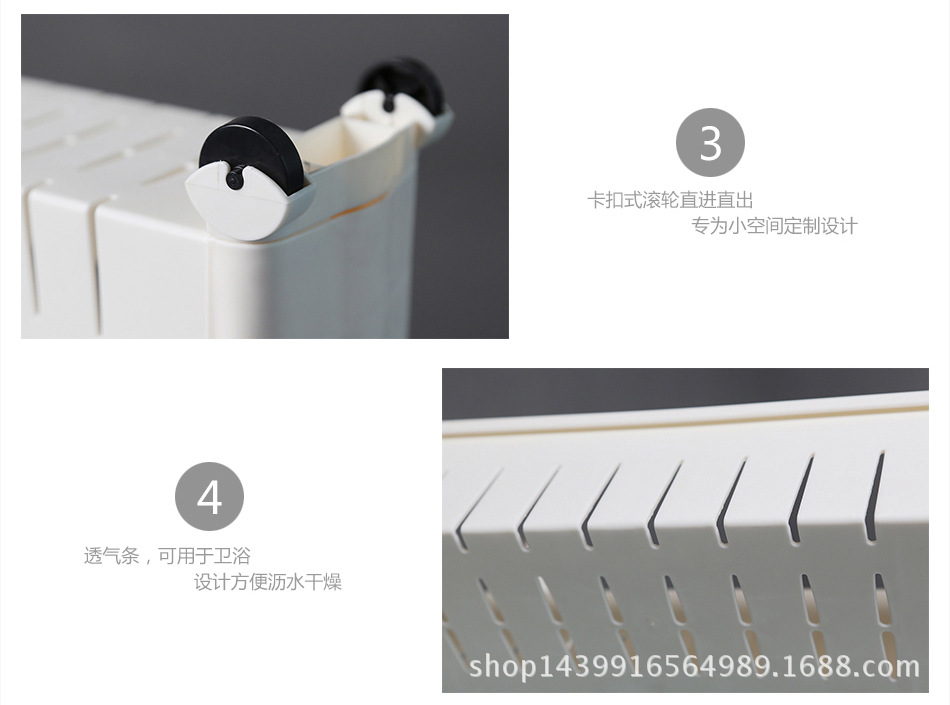 3

卡扣式滚轮直进直出
专为小空间定制设计

4

透气条，可用于卫浴
设计方便沥水干燥

shop1439916564989.1688.com