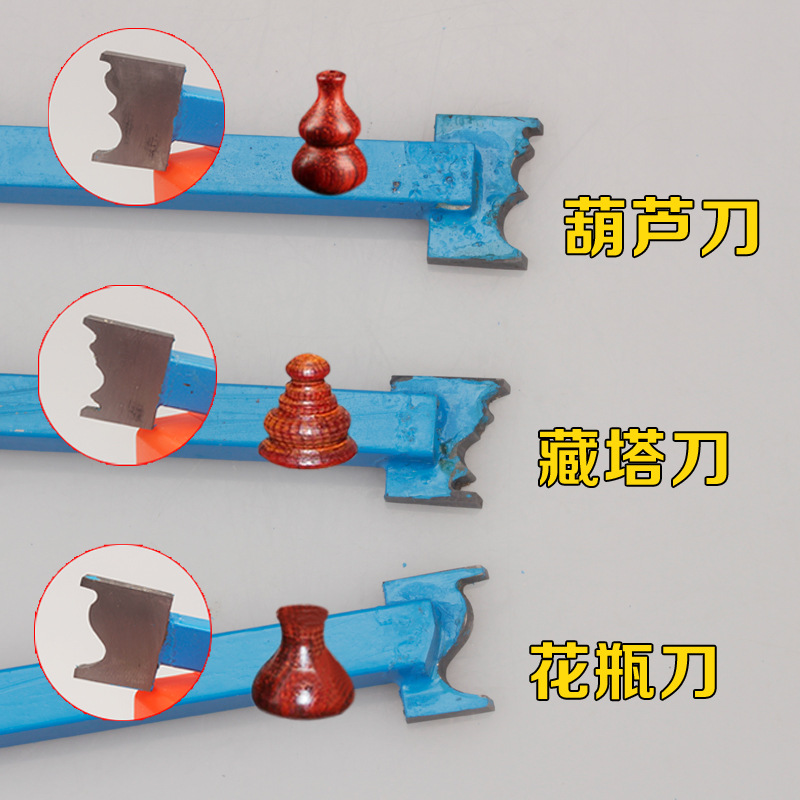 葫芦刀

藏塔刀

花瓶刀