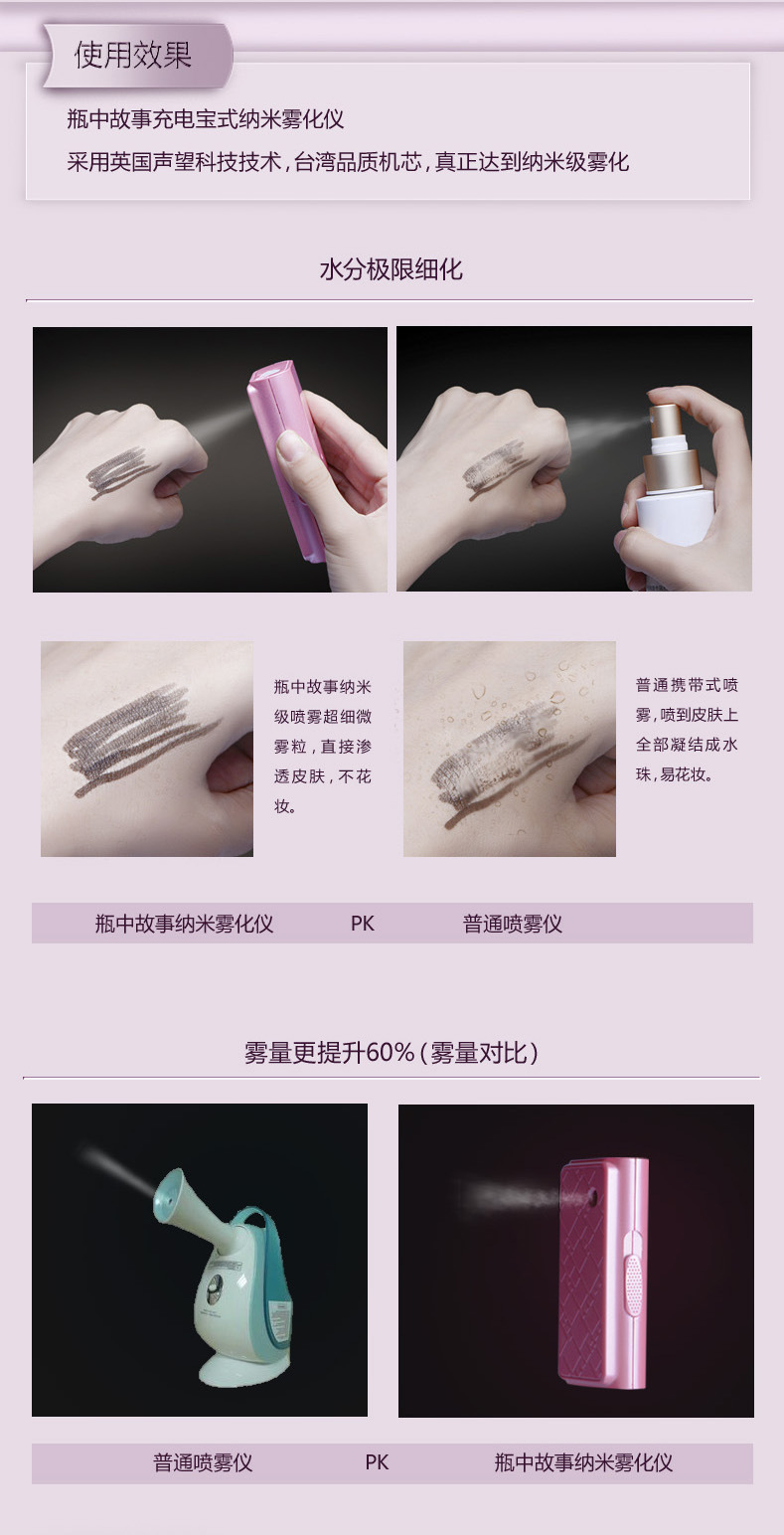 使用效果

瓶中故事充电宝式纳米雾化仪

采用英国声望科技技术，台湾品质机芯，真正达到纳米级雾化

水分极限细化

瓶中故事纳米级喷雾超细微雾粒，直接渗透皮肤，不花妆。

普通携带式喷雾，喷到皮肤上全部凝结成水珠，易花妆。

瓶中故事纳米雾化仪 PK 普通喷雾仪

雾量更提升60%（雾量对比）

普通喷雾仪 PK 瓶中故事纳米雾化仪