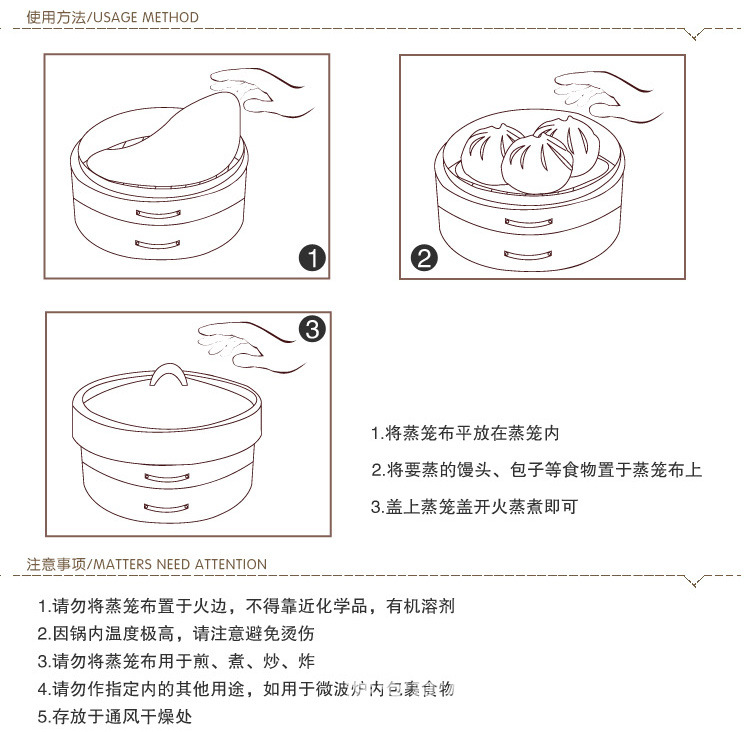 使用方法/USAGE METHOD

1

2

3

1.将蒸笼布平放在蒸笼内

2.将要蒸的馒头、包子等食物置于蒸笼布上

3.盖上蒸笼盖开火蒸煮即可

注意事项/MATTERS NEED ATTENTION

1.请勿将蒸笼布置于火边，不得靠近化学品，有机溶剂

2.因锅内温度极高，请注意避免烫伤

3.请勿将蒸笼布用于煎、煮、炒、炸

4.请勿作指定内的其他用途，如用于微波炉内包裹食物

5.存放于通风干燥处