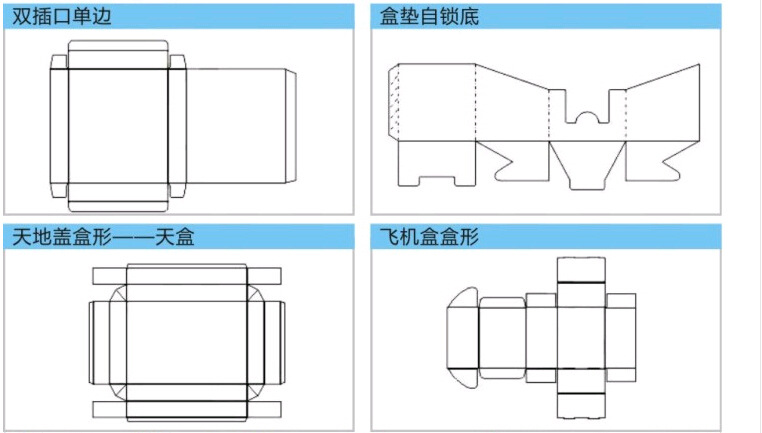 双插口单边

盒垫自锁底

天地盖盒形——天盒

飞机盒盒形