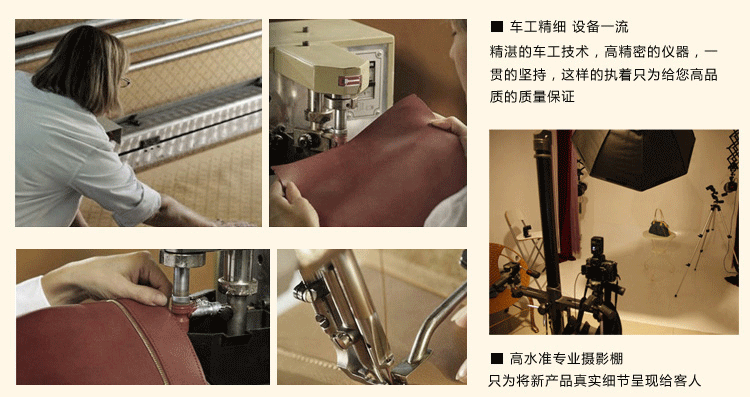 ■ 车工精细 设备一流
精湛的车工技术，高精密的仪器，一贯的坚持，这样的执着只为给您高品质的质量保证

■ 高水准专业摄影棚
只为将新产品真实细节呈现给客人