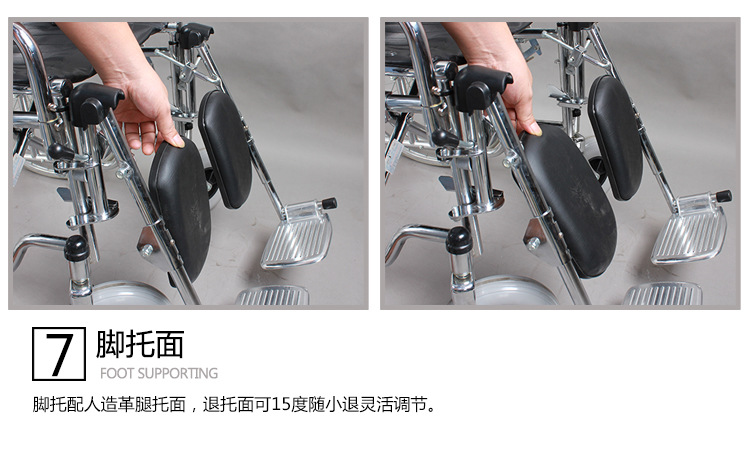 7 脚托面
FOOT SUPPORTING

脚托配人造革腿托面，退托面可15度随小退灵活调节。