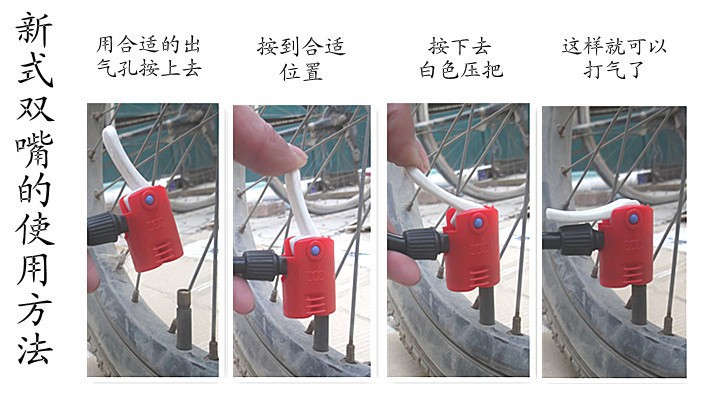 新式双嘴的使用方法

用合适的出气孔按上去

按到合适位置

按下去白色压把

这样就可以打气了