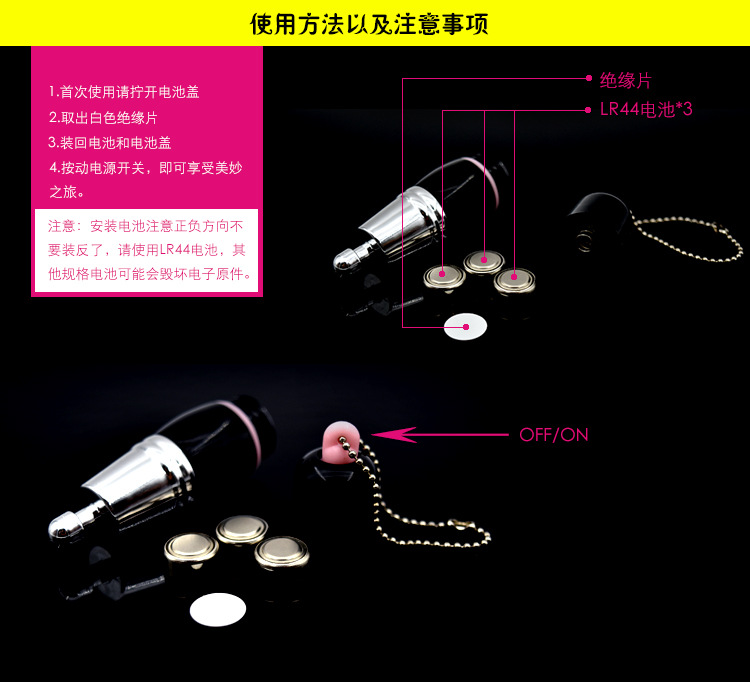 使用方法以及注意事项

1.首次使用请拧开电池盖
2.取出白色绝缘片
3.装回电池和电池盖
4.按动电源开关，即可享受美妙之旅。

注意：安装电池注意正负方向不要装反了，请使用LR44电池，其他规格电池可能会毁坏电子原件。

绝缘片
LR44电池*3

OFF/ON