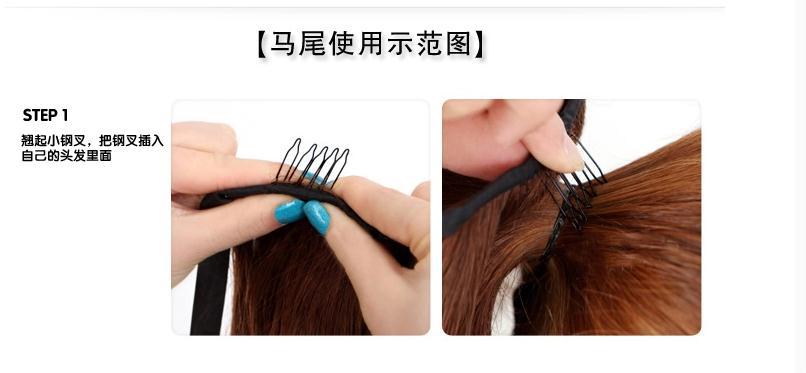 【马尾使用示范图】

STEP 1

翘起小钢叉，把钢叉插入自己的头发里面