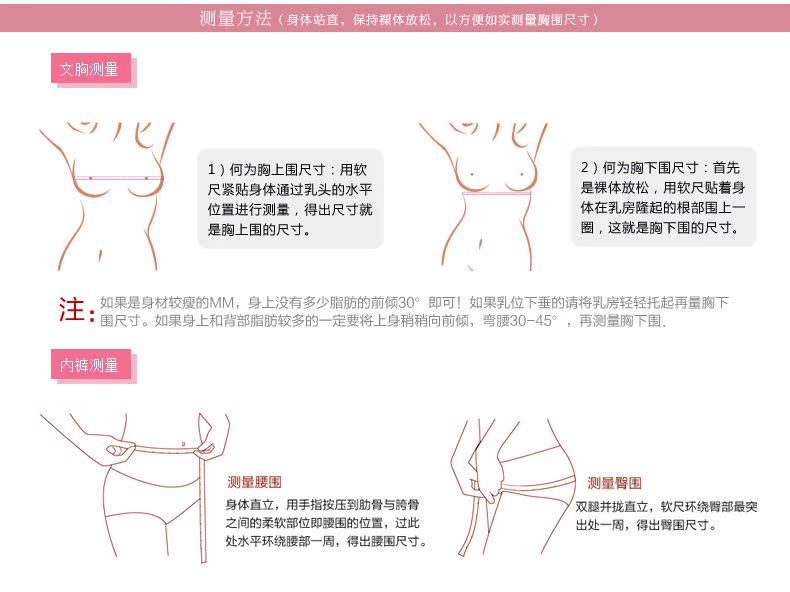 测量方法（身体站直，保持裸体放松，以方便如实测量胸围尺寸）

文胸测量

1）何为胸上围尺寸：用软尺紧贴身体通过乳头的水平位置进行测量，得出尺寸就是胸上围的尺寸。

2）何为胸下围尺寸：首先是裸体放松，用软尺贴着身体在乳房隆起的根部围上一圈，这就是胸下围的尺寸。

注：如果是身材较瘦的MM，身上没有多少脂肪的前倾30° 即可！如果乳位下垂的请将乳房轻轻托起再量胸下围尺寸。如果身上和背部脂肪较多的一定要将上身稍稍向前倾，弯腰30-45°，再测量胸下围.

内裤测量

测量腰围
身体直立，用手指按压到肋骨与胯骨之间的柔软部位即腰围的位置，过此处水平环绕腰部一周，得出腰围尺寸。

测量臀围
双腿并拢直立，软尺环绕臀部最突出处一周，得出臀围尺寸。