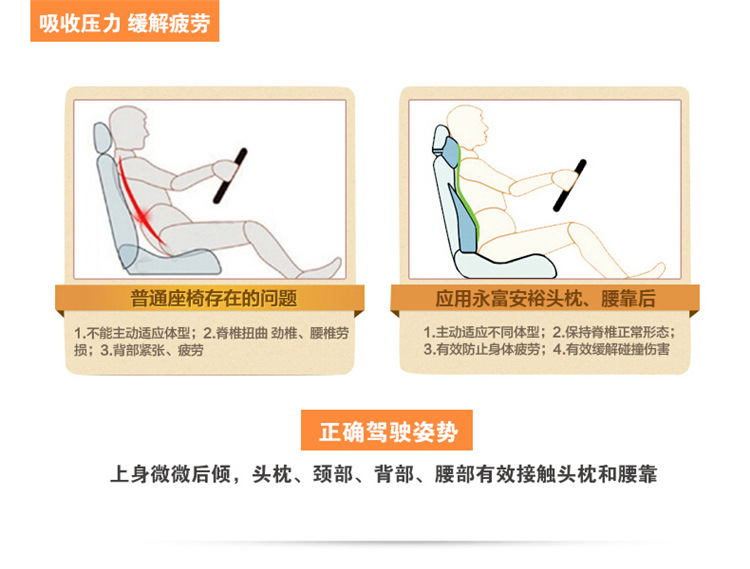 吸收压力 缓解疲劳

普通座椅存在的问题

1.不能主动适应体型；2.脊椎扭曲 劲椎、腰椎劳损；3.背部紧张、疲劳

应用永富安裕头枕、腰靠后

1.主动适应不同体型；2.保持脊椎正常形态；3.有效防止身体疲劳；4.有效缓解碰撞伤害

正确驾驶姿势

上身微微后倾，头枕、颈部、背部、腰部有效接触头枕和腰靠