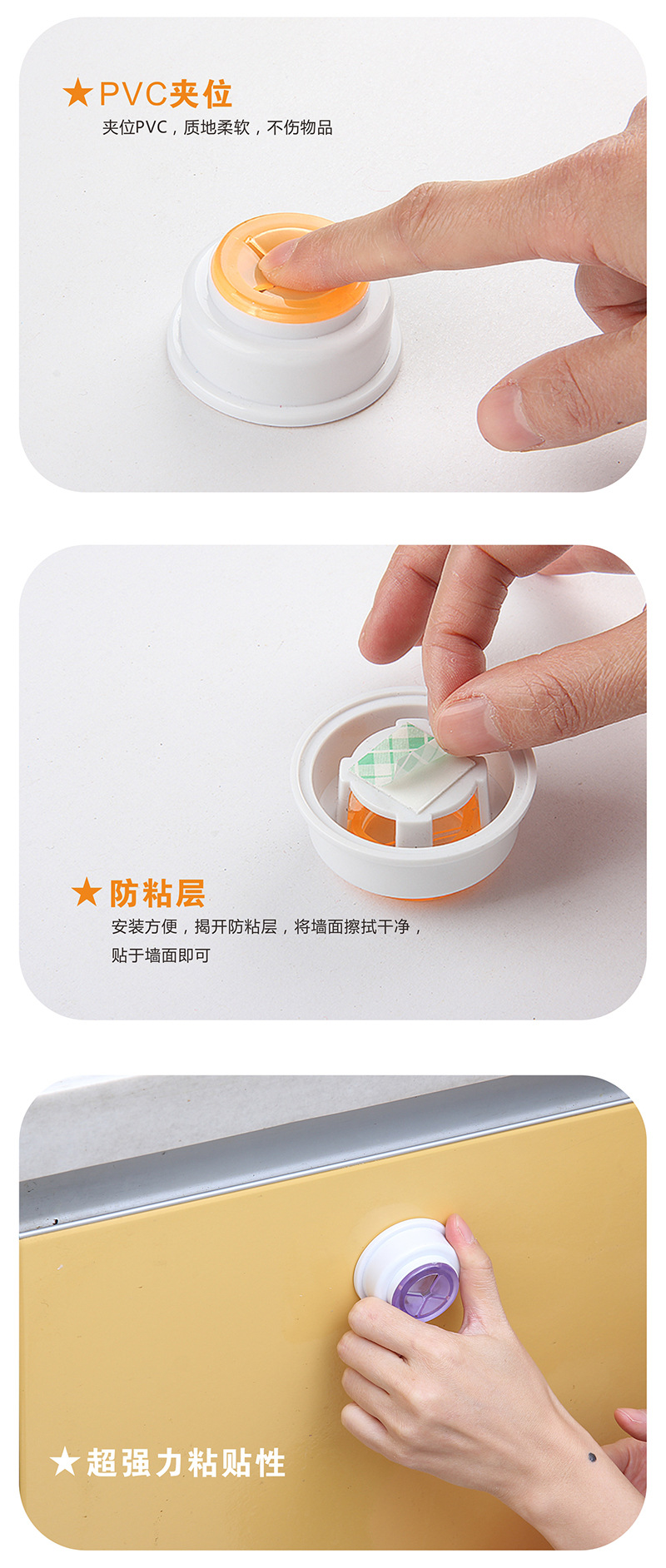 ★PVC夹位
夹位PVC，质地柔软，不伤物品

★防粘层
安装方便，揭开防粘层，将墙面擦拭干净，贴于墙面即可

★超强力粘贴性