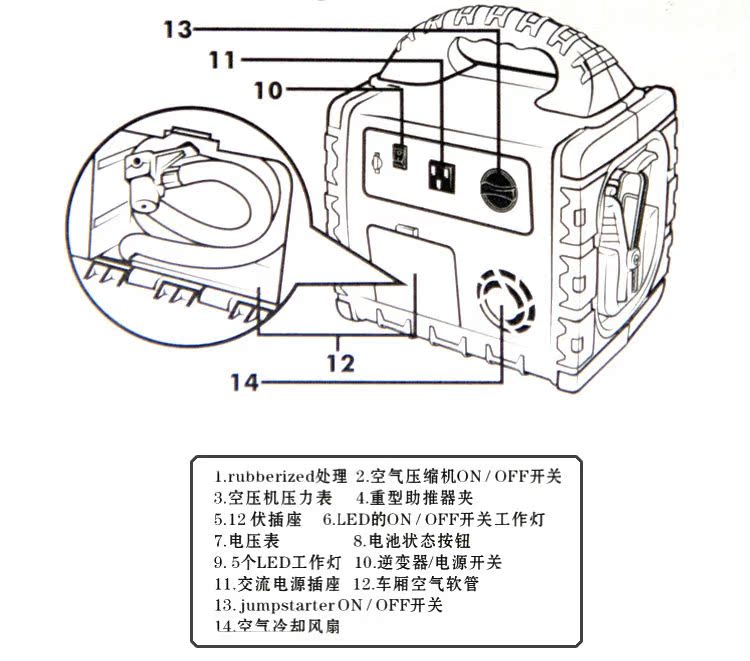 13
11
10
12
14

1.rubberized处理 2.空气压缩机ON / OFF开关
3.空压机压力表 4.重型助推器夹
5.12 伏插座 6.LED的ON / OFF开关工作灯
7.电压表 8.电池状态按钮
9. 5个LED工作灯 10.逆变器/电源开关
11.交流电源插座 12.车厢空气软管
13. jumpstarter ON / OFF开关
14.空气冷却风扇