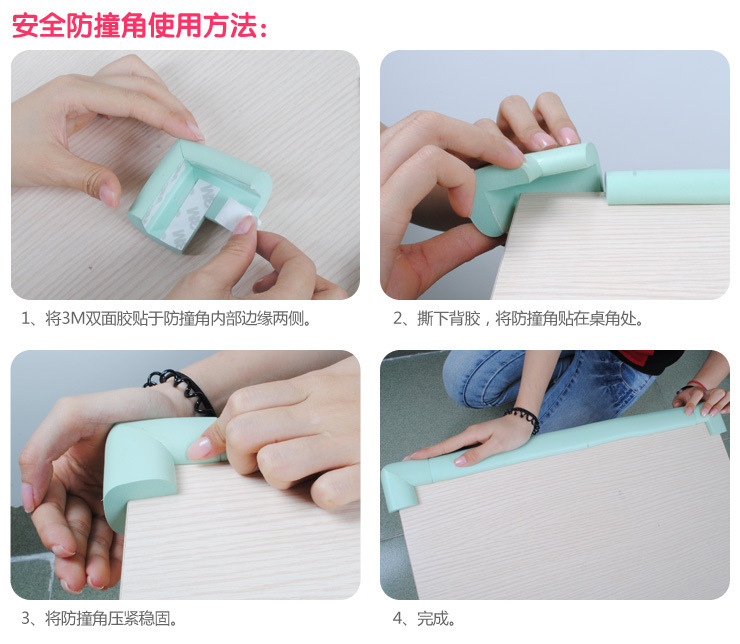 安全防撞角使用方法：

1、将3M双面胶贴于防撞角内部边缘两侧。

2、撕下背胶，将防撞角贴在桌角处。

3、将防撞角压紧稳固。

4、完成。