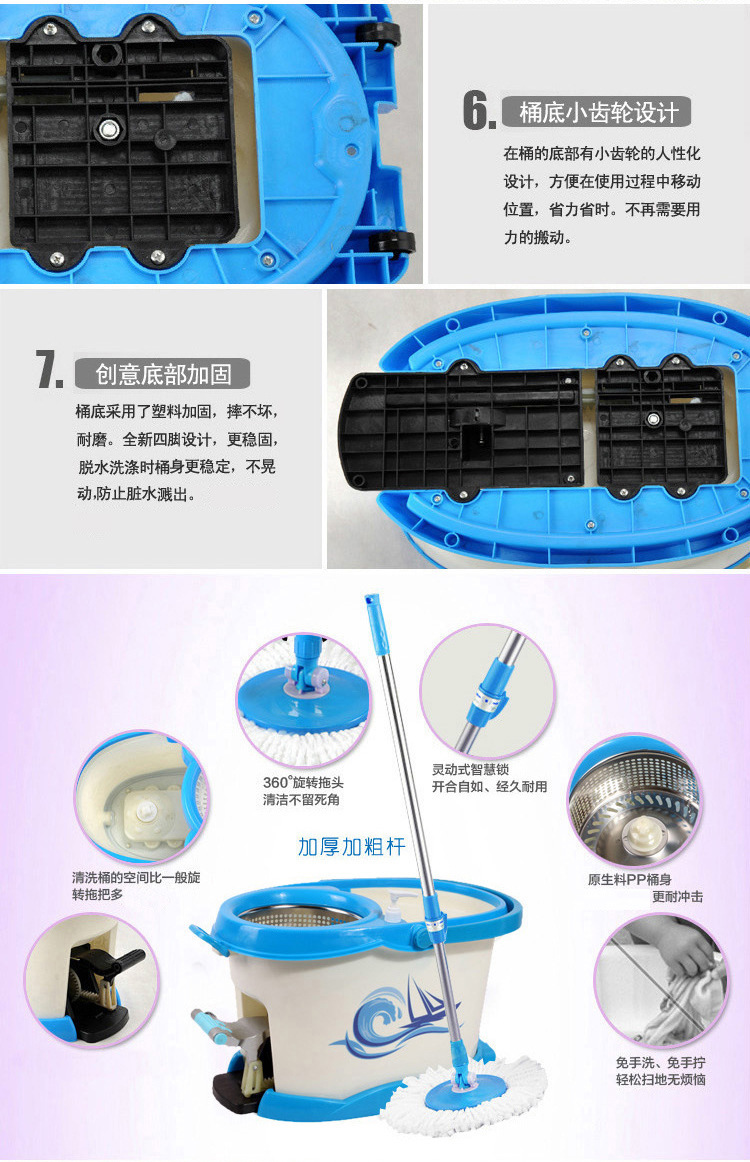 6. 桶底小齿轮设计

在桶的底部有小齿轮的人性化设计，方便在使用过程中移动位置，省力省时。不再需要用力的搬动。

7. 创意底部加固

桶底采用了塑料加固，摔不坏，耐磨。全新四脚设计，更稳固，脱水洗涤时桶身更稳定，不晃动,防止脏水溅出。

360°旋转拖头
清洁不留死角

灵动式智慧锁
开合自如、经久耐用

加厚加粗杆

清洗桶的空间比一般旋转拖把多

原生料PP桶身
更耐冲击

免手洗、免手拧
轻松扫地无烦恼