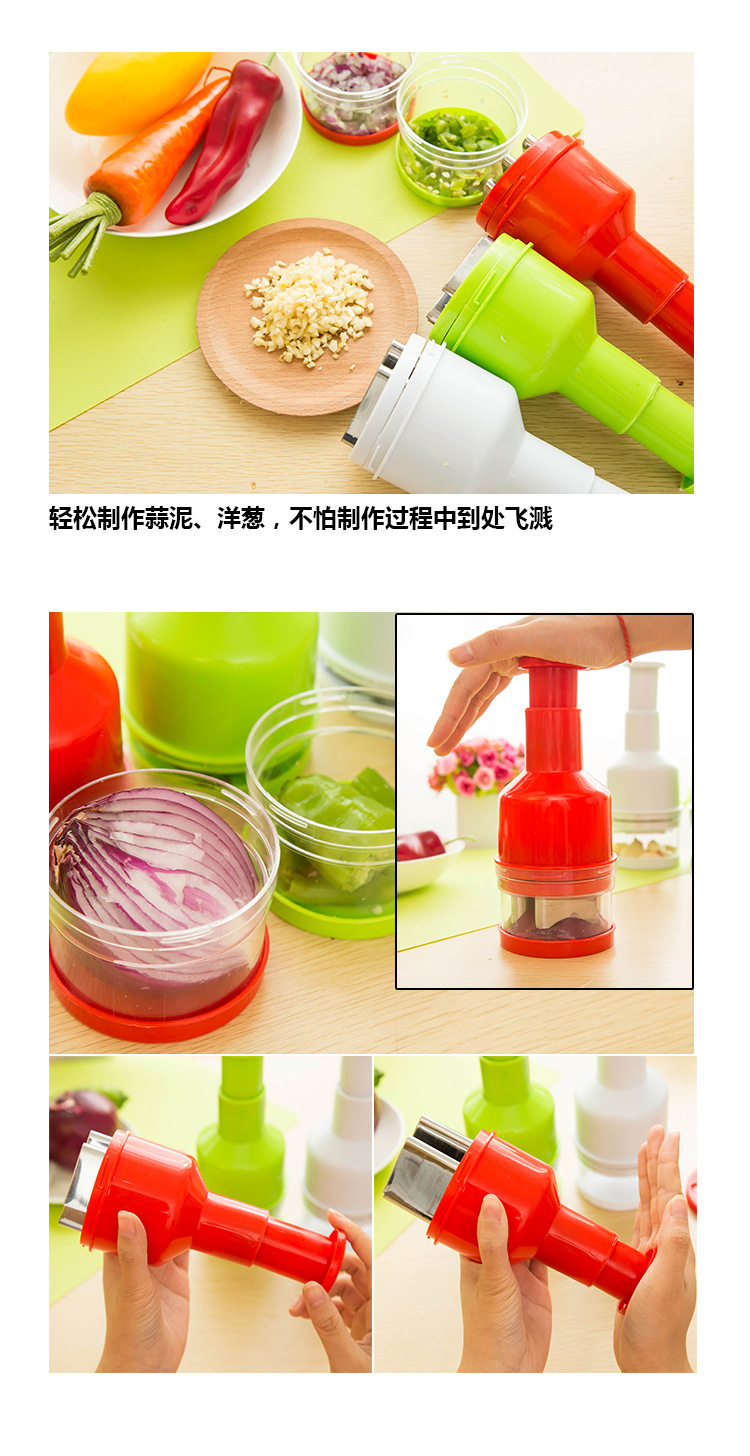 轻松制作蒜泥、洋葱，不怕制作过程中到处飞溅