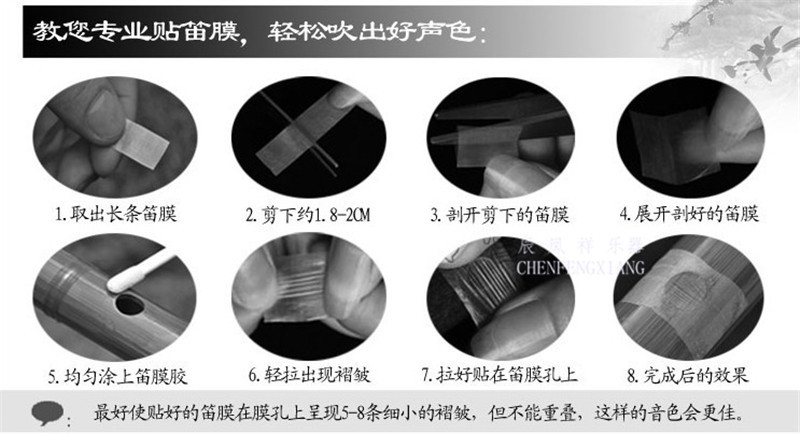 教您专业贴笛膜，轻松吹出好声色：

1.取出长条笛膜

2.剪下约1.8-2CM

3.剖开剪下的笛膜

4.展开剖好的笛膜

辰风祥乐器
CHENFENGXIANG

5.均匀涂上笛膜胶

6.轻拉出现褶皱

7.拉好贴在笛膜孔上

8.完成后的效果

：最好使贴好的笛膜在膜孔上呈现5-8条细小的褶皱，但不能重叠，这样的音色会更佳。