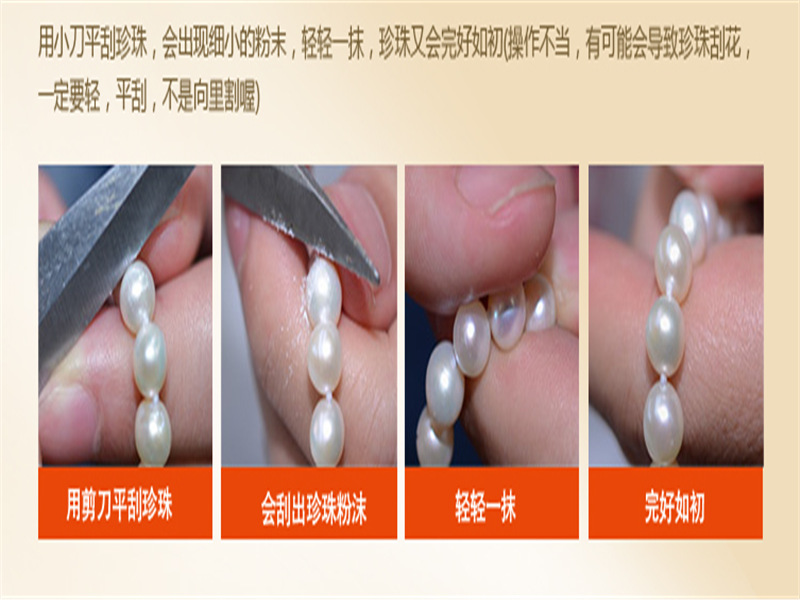 用小刀平刮珍珠，会出现细小的粉末，轻轻一抹，珍珠又会完好如初(操作不当，有可能会导致珍珠刮花，一定要轻，平刮，不是向里割喔)

用剪刀平刮珍珠

会刮出珍珠粉沫

轻轻一抹

完好如初