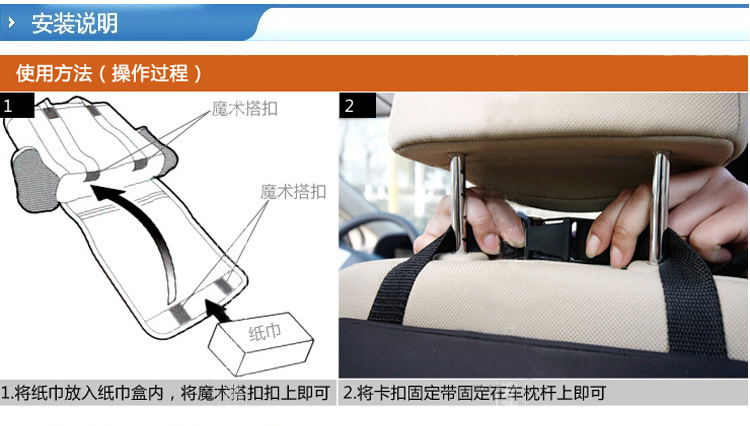 安装说明

使用方法（操作过程）

1

魔术搭扣

魔术搭扣

纸巾

1.将纸巾放入纸巾盒内，将魔术搭扣扣上即可

2

2.将卡扣固定带固定在车枕杆上即可