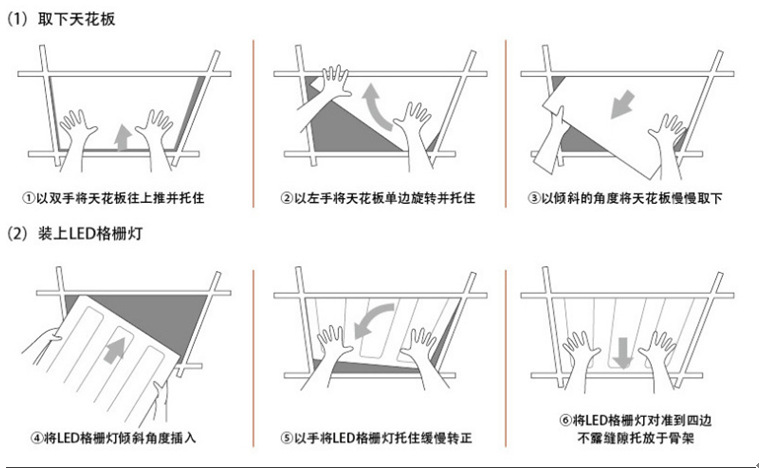 (1) 取下天花板

①以双手将天花板往上推并托住

②以左手将天花板单边旋转并托住

③以倾斜的角度将天花板慢慢取下

(2) 装上LED格栅灯

④将LED格栅灯倾斜角度插入

⑤以手将LED格栅灯托住缓慢转正

⑥将LED格栅灯对准到四边不露缝隙托放于骨架