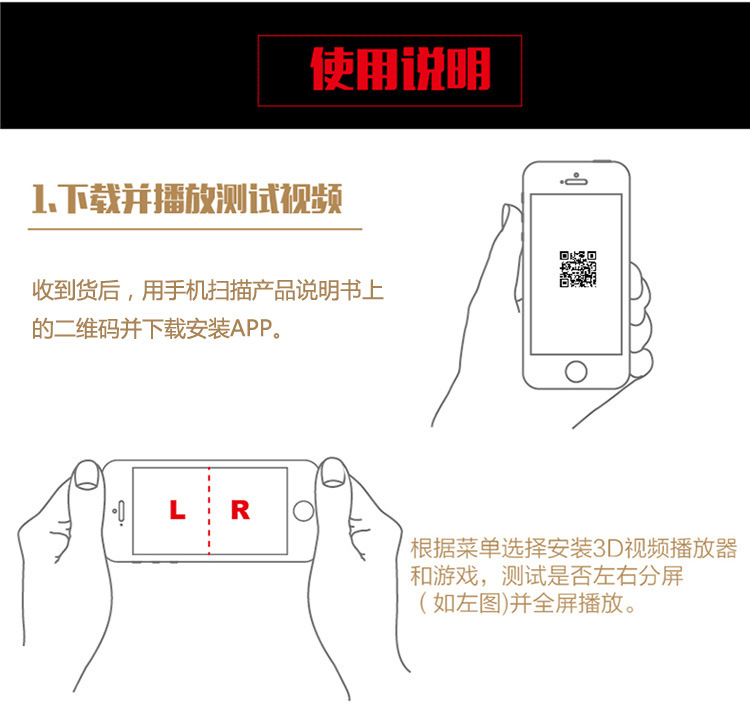 使用说明

1.下载并播放测试视频

收到货后，用手机扫描产品说明书上的二维码并下载安装APP。

L

R

根据菜单选择安装3D视频播放器和游戏，测试是否左右分屏（如左图)并全屏播放。