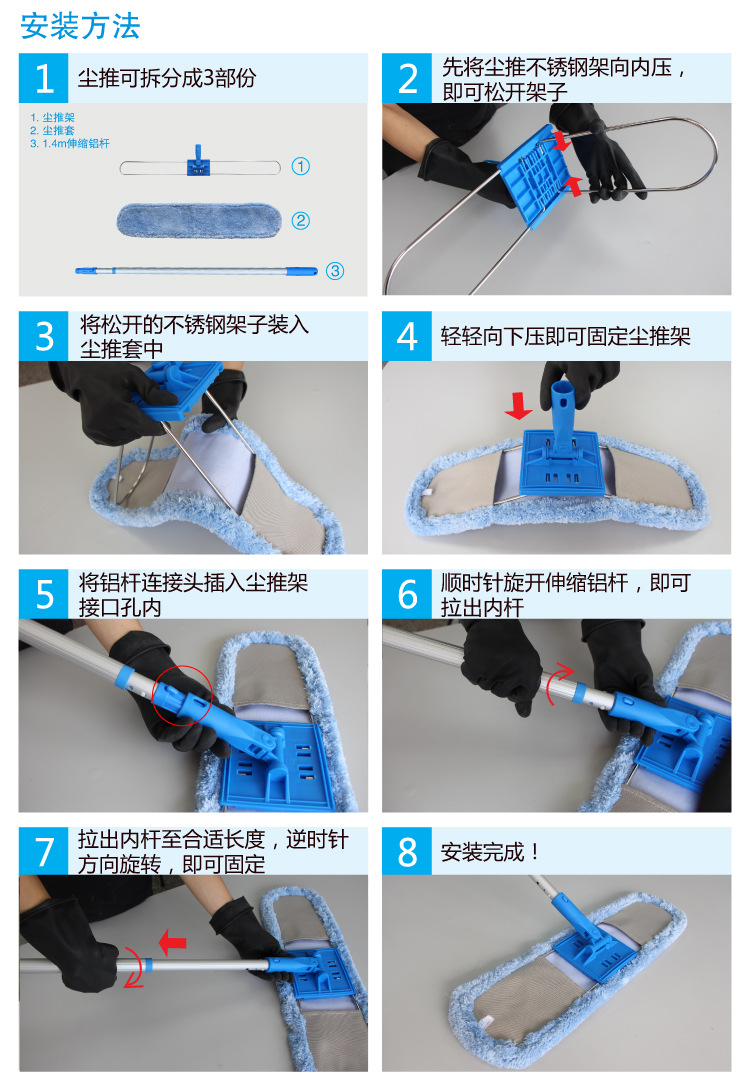 安装方法

1 尘推可拆分成3部份

1. 尘推架
2. 尘推套
3. 1.4m伸缩铝杆

①
②
③

2 先将尘推不锈钢架向内压，即可松开架子

3 将松开的不锈钢架子装入尘推套中

4 轻轻向下压即可固定尘推架

5 将铝杆连接头插入尘推架接口孔内

6 顺时针旋开伸缩铝杆，即可拉出内杆

7 拉出内杆至合适长度，逆时针方向旋转，即可固定

8 安装完成！