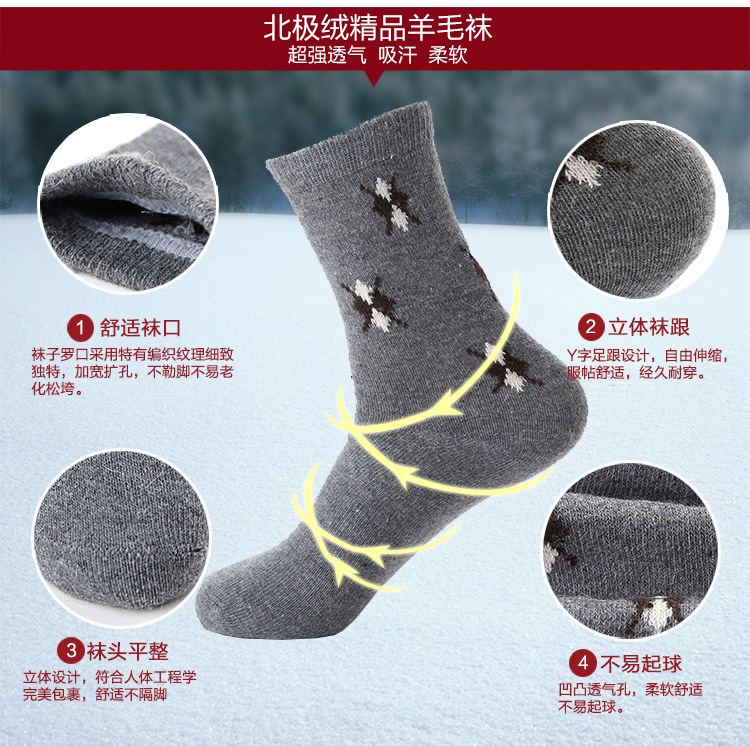 北极绒精品羊毛袜
超强透气 吸汗 柔软

1 舒适袜口
袜子罗口采用特有编织纹理细致独特，加宽扩孔，不勒脚不易老化松垮。

2 立体袜跟
Y字足跟设计，自由伸缩，服帖舒适，经久耐穿。

3 袜头平整
立体设计，符合人体工程学完美包裹，舒适不隔脚

4 不易起球
凹凸透气孔，柔软舒适不易起球。