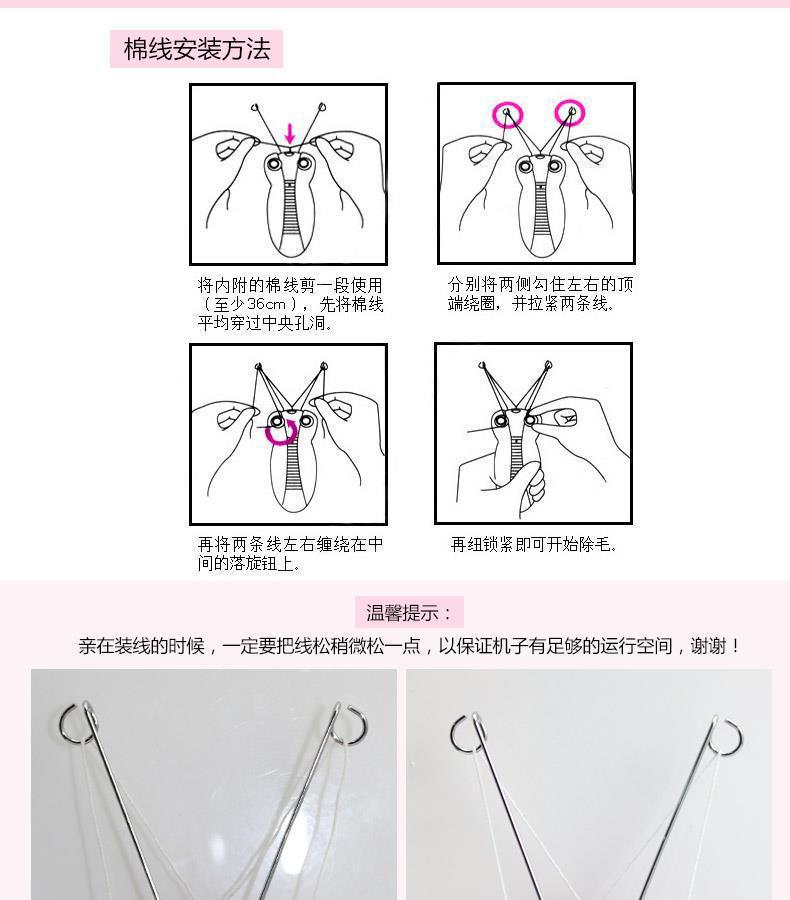 棉线安装方法

将内附的棉线剪一段使用（至少36cm），先将棉线平均穿过中央孔洞。

分别将两侧勾住左右的顶端绕圈，并拉紧两条线。

再将两条线左右缠绕在中间的落旋钮上。

再纽锁紧即可开始除毛。

温馨提示：

亲在装线的时候，一定要把线松稍微松一点，以保证机子有足够的运行空间，谢谢！