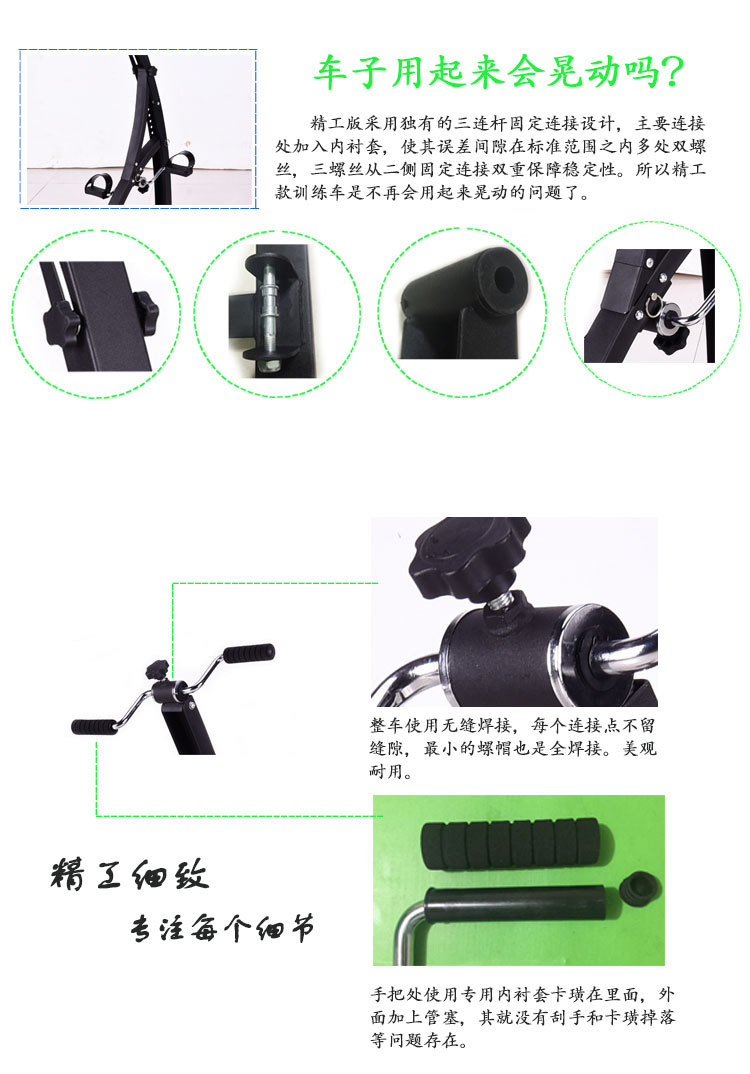 车子用起来会晃动吗?

精工版采用独有的三连杆固定连接设计，主要连接处加入内衬套，使其误差间隙在标准范围之内多处双螺丝，三螺丝从二侧固定连接双重保障稳定性。所以精工款训练车是不再会用起来晃动的问题了。

整车使用无缝焊接，每个连接点不留缝隙，最小的螺帽也是全焊接。美观耐用。

精工细致

专注每个细节

手把处使用专用内衬套卡璜在里面，外面加上管塞，其就没有刮手和卡璜掉落等问题存在。