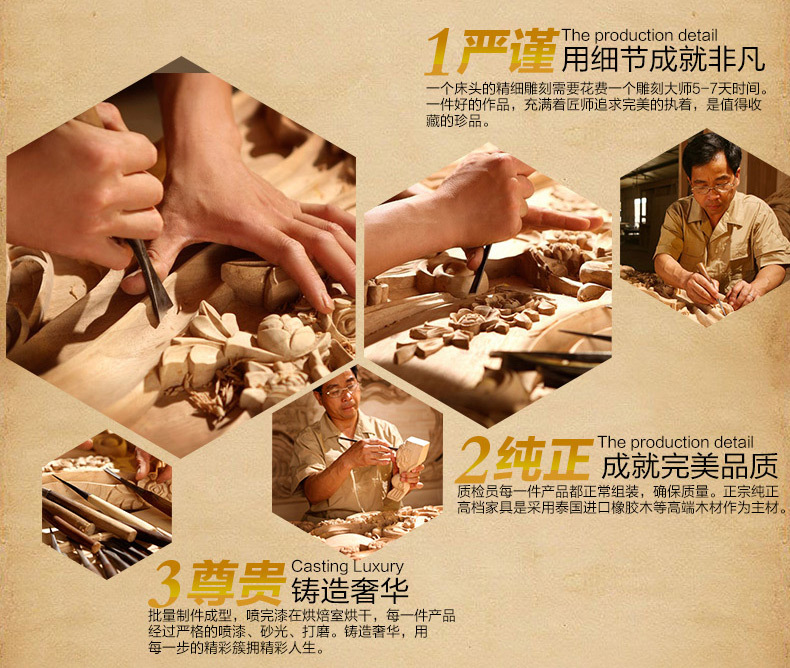 1严谨 The production detail 用细节成就非凡

一个床头的精细雕刻需要花费一个雕刻大师5-7天时间。一件好的作品，充满着匠师追求完美的执着，是值得收藏的珍品。

2纯正 The production detail 成就完美品质

质检员每一件产品都正常组装，确保质量。正宗纯正高档家具是采用泰国进口橡胶木等高端木材作为主材。

3尊贵 Casting Luxury 铸造奢华

批量制件成型，喷完漆在烘焙室烘干，每一件产品经过严格的喷漆、砂光、打磨。铸造奢华，用每一步的精彩簇拥精彩人生。