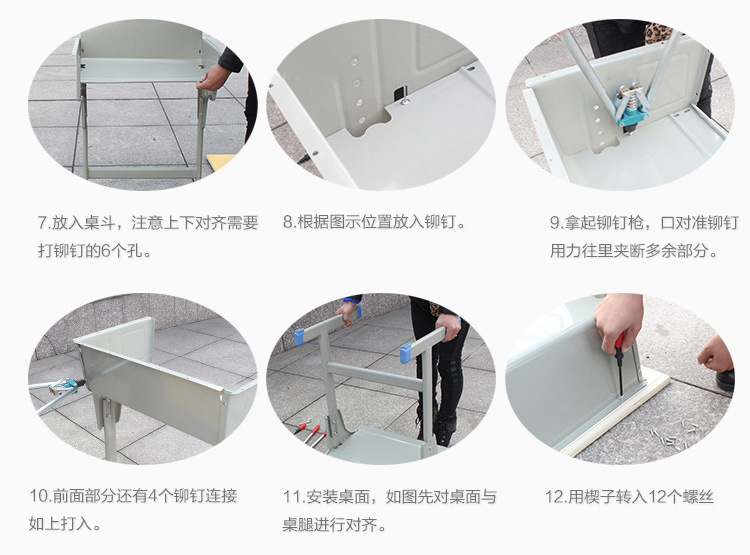 7.放入桌斗，注意上下对齐需要打铆钉的6个孔。

8.根据图示位置放入铆钉。

9.拿起铆钉枪，口对准铆钉用力往里夹断多余部分。

10.前面部分还有4个铆钉连接如上打入。

11.安装桌面，如图先对桌面与桌腿进行对齐。

12.用楔子转入12个螺丝