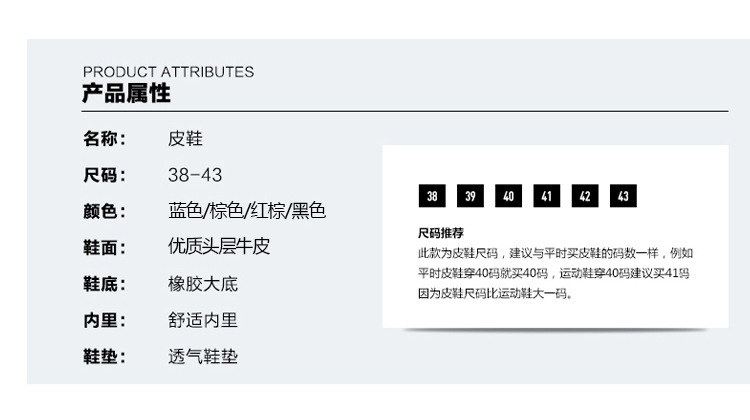 PRODUCT ATTRIBUTES
产品属性

名称: 皮鞋
尺码: 38-43
颜色: 蓝色/棕色/红棕/黑色
鞋面: 优质头层牛皮
鞋底: 橡胶大底
内里: 舒适内里
鞋垫: 透气鞋垫

38 39 40 41 42 43

尺码推荐

此款为皮鞋尺码，建议与平时买皮鞋的码数一样，例如平时皮鞋穿40码就买40码，运动鞋穿40码建议买41码因为皮鞋尺码比运动鞋大一码。